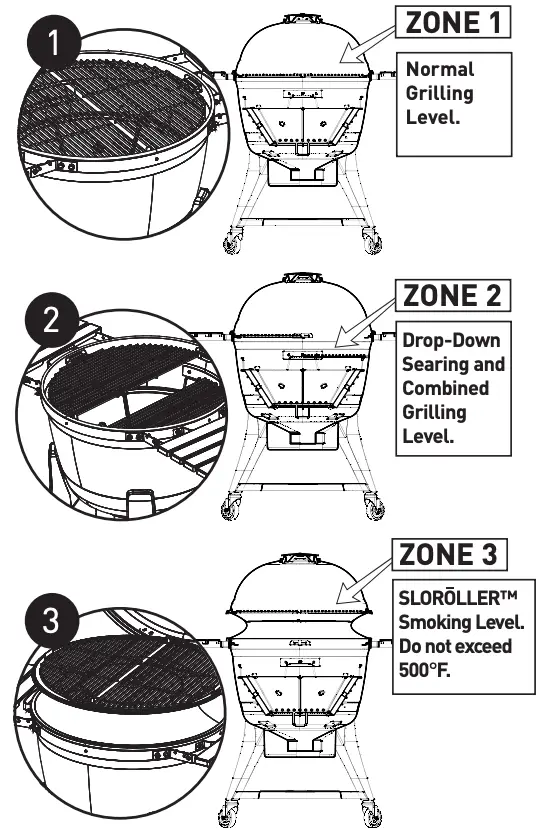 1

ZONE 1

Normal Grilling Level.

2

ZONE 2

Drop-Down Searing and Combined Grilling Level.

3

ZONE 3

SLORŌLLER™ Smoking Level. Do not exceed 500°F.