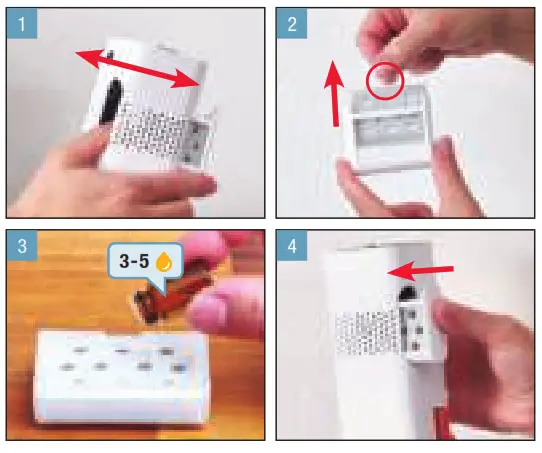 1

2

3

3-5

4