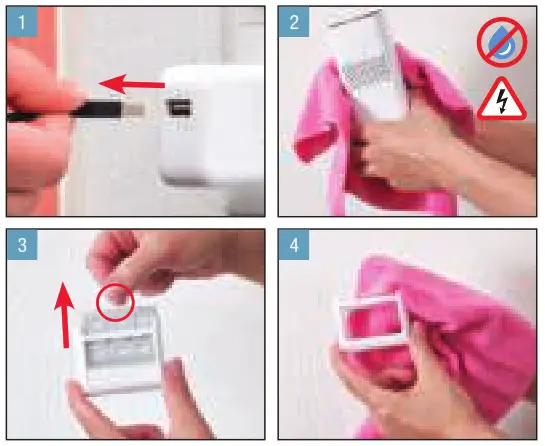 1

2

3

4