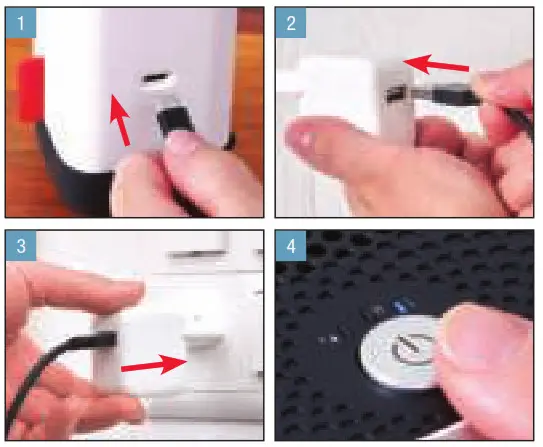 1

2

3

4