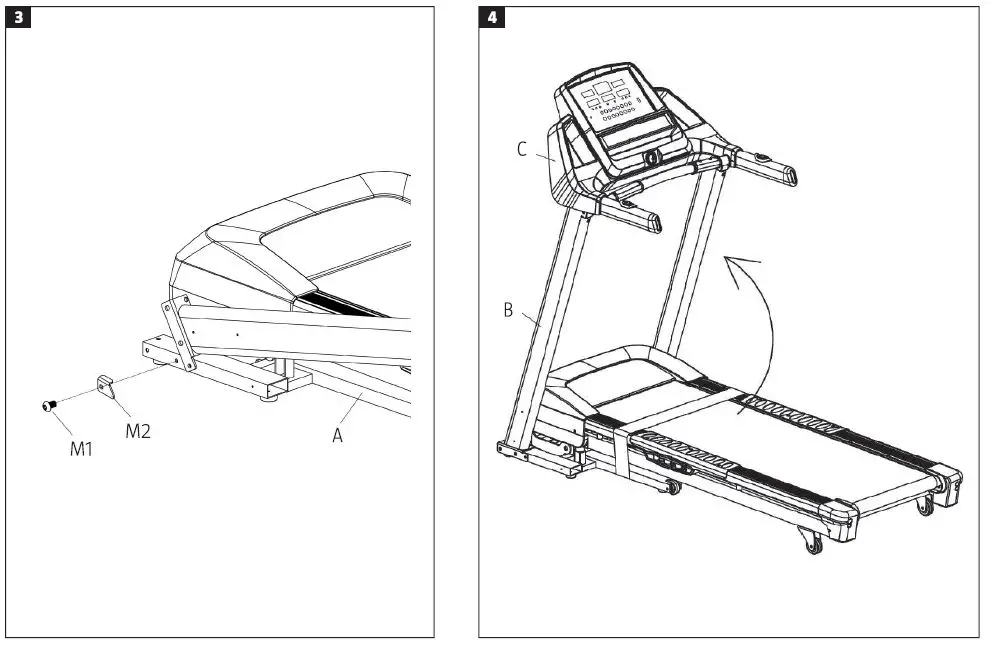 3

M1

M2

A

4

C

B