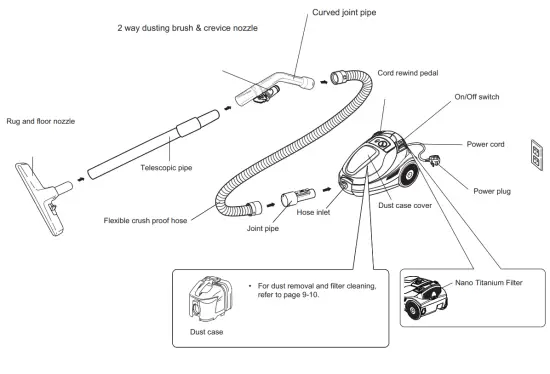 Curved joint pipe

2 way dusting brush & crevice nozzle

Cord rewind pedal

On/Off switch

Rug and floor nozzle

Power cord

Telescopic pipe

Power plug

Dust case cover

Hose inlet

Flexible crush proof hose

Joint pipe

• For dust removal and filter cleaning, refer to page 9-10.

Dust case

Nano Titanium Filter