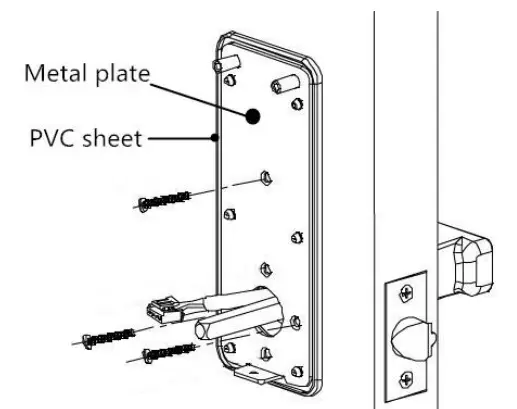 Metal plate

PVC sheet