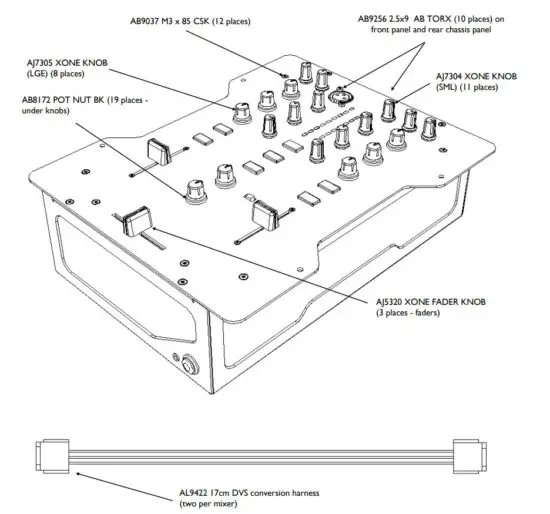 AB9037 M3 x 85 CSK (12 places)

AB9256 2.5x9 AB TORX (10 places) on front panel and rear chassis panel

AJ7305 XONE KNOB (LGE) (8 places)

AJ7304 XONE KNOB (SML) (11 places)

AB8172 POT NUT BK (19 places - under knobs)

AJ5320 XONE FADER KNOB (3 places - faders)

AL9422 17cm DVS conversion harness (two per mixer)