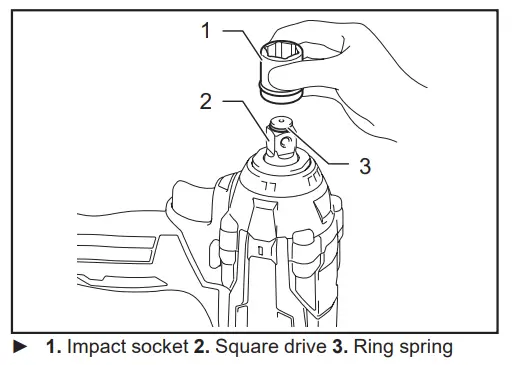 1

2

3

► 1. Impact socket 2. Square drive 3. Ring spring