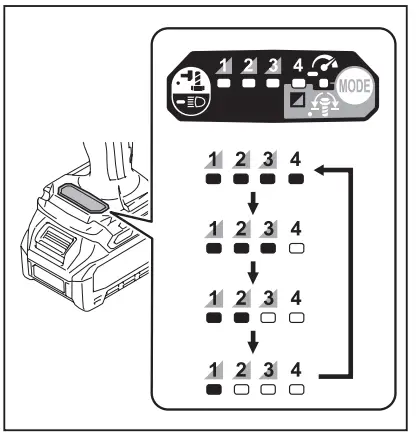 1 2 3 4
MODE

1 2 3 4

1 2 3 4

1 2 3 4

1 2 3 4