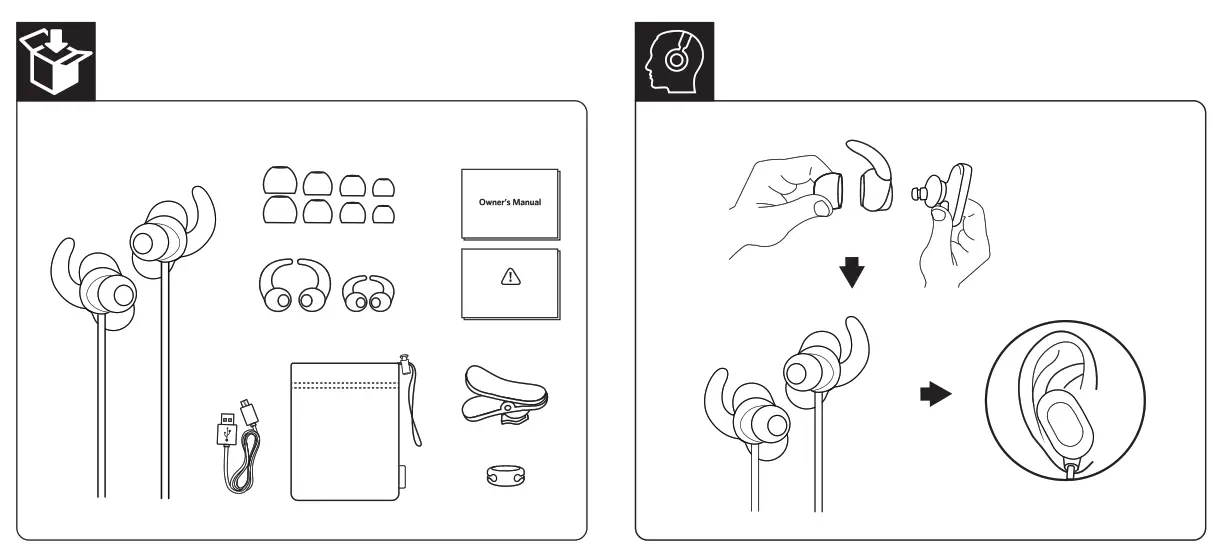 Owner's Manual