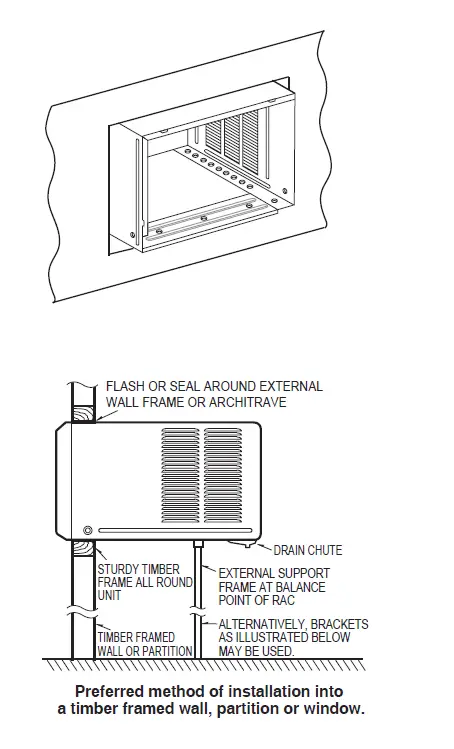 FLASH OR SEAL AROUND EXTERNAL WALL FRAME OR ARCHITRAVE

DRAIN CHUTE

STURDY TIMBER FRAME ALL ROUND UNIT

EXTERNAL SUPPORT FRAME AT BALANCE POINT OF RAC

TIMBER FRAMED WALL OR PARTITION

ALTERNATIVELY, BRACKETS AS ILLUSTRATED BELOW MAY BE USED.

Preferred method of installation into a timber framed wall, partition or window.