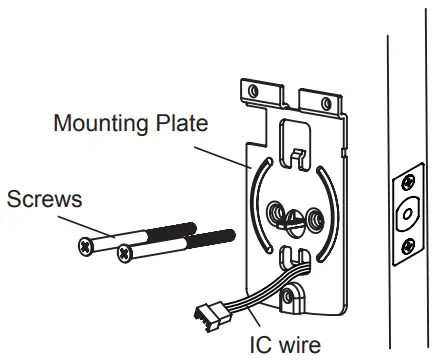 Mounting Plate

Screws

IC wire