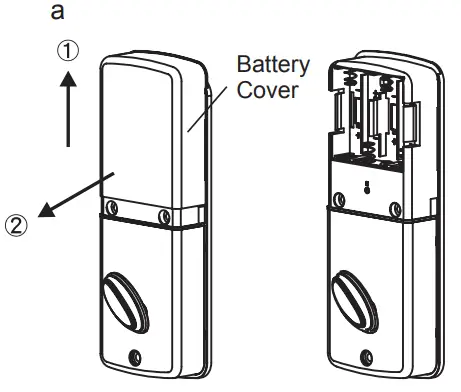 a

①

Battery Cover

②