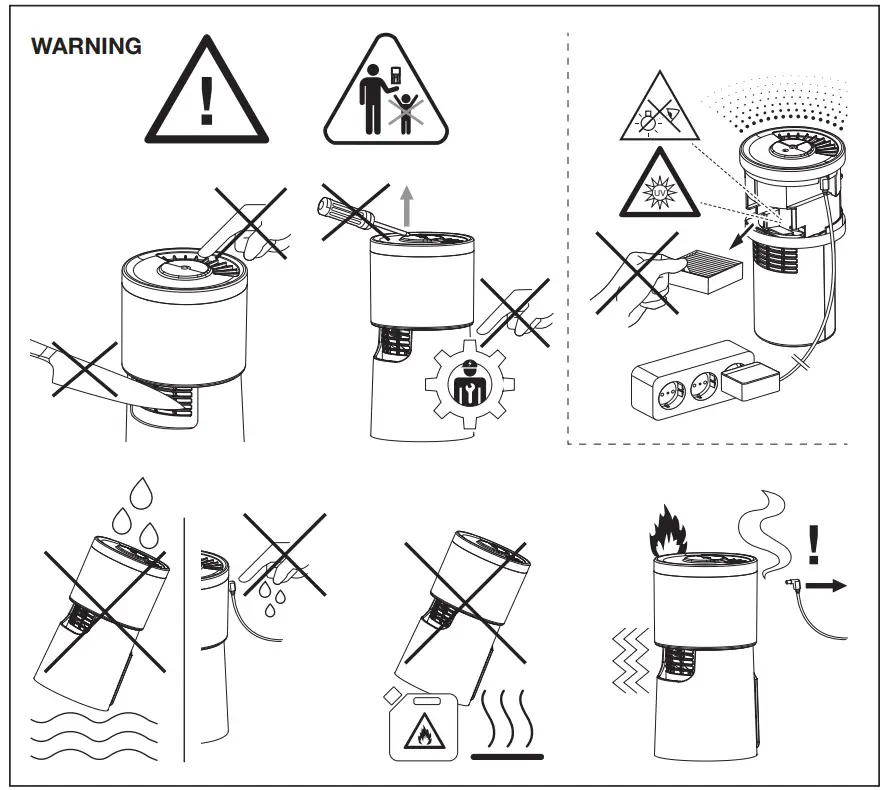 WARNING

UV