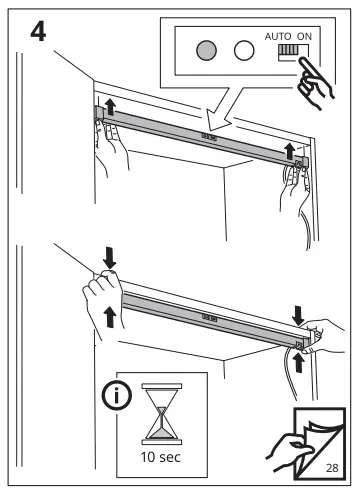 4

AUTO ON

i

10 sec

28