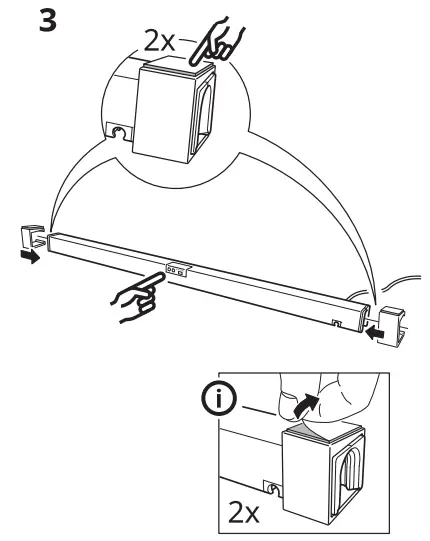 3

2x

i

2x