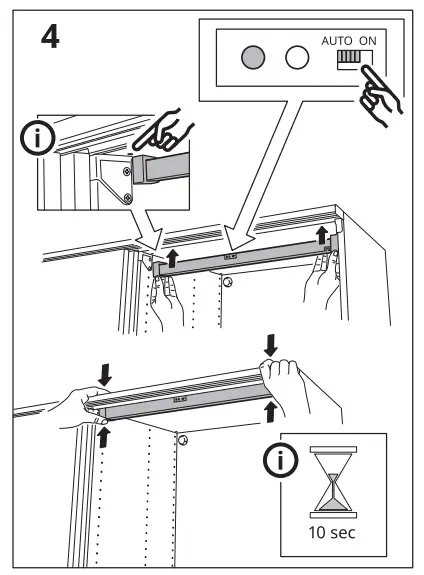 4

AUTO ON

i

i

10 sec