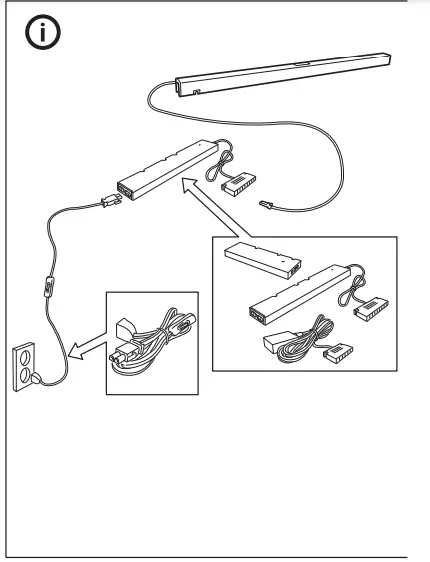 i