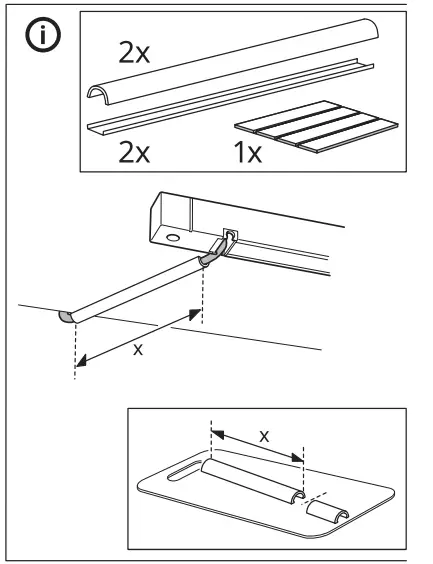 i

2x

2x

1x

x

x