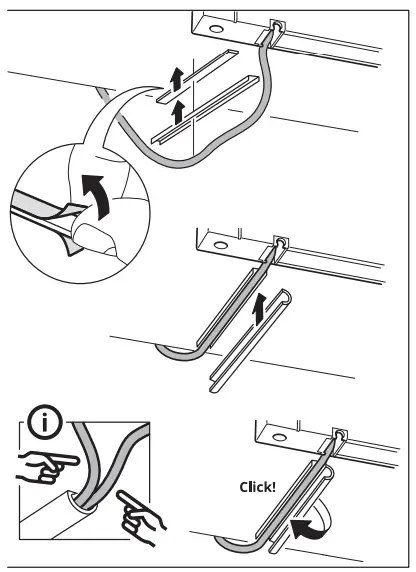 i

Click!