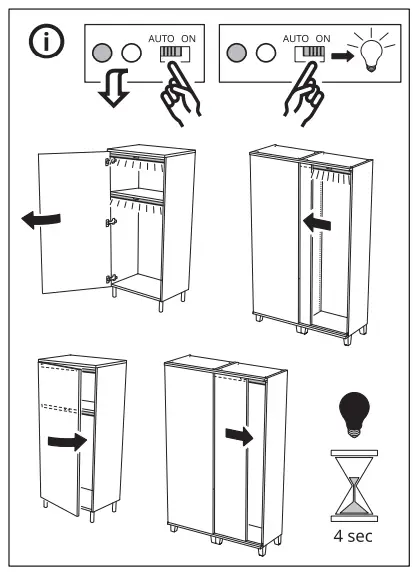 AUTO ON

AUTO ON

4 sec