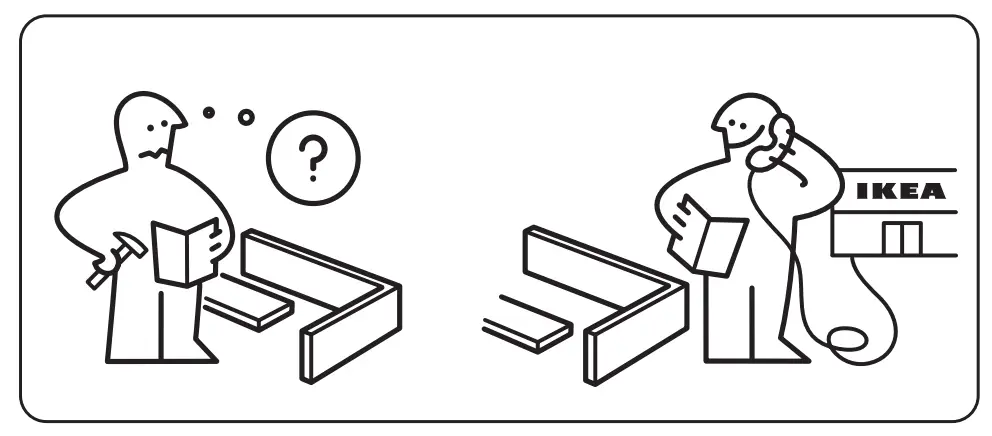 ?

IKEA