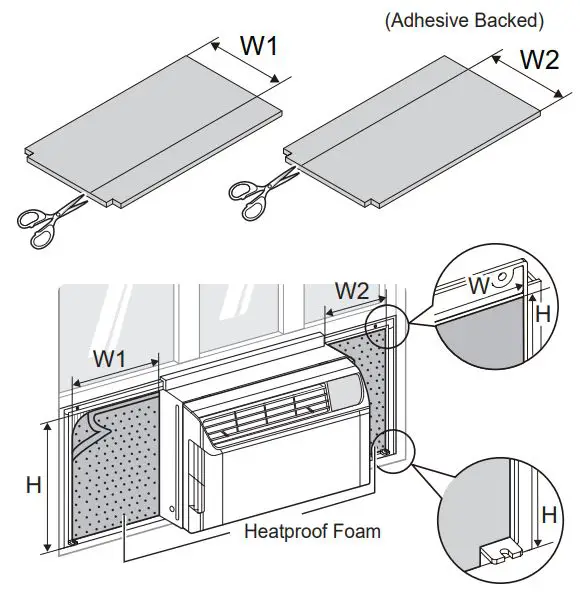 (Adhesive Backed)

W1

W2

W2

W

H

W1

H

Heatproof Foam

H