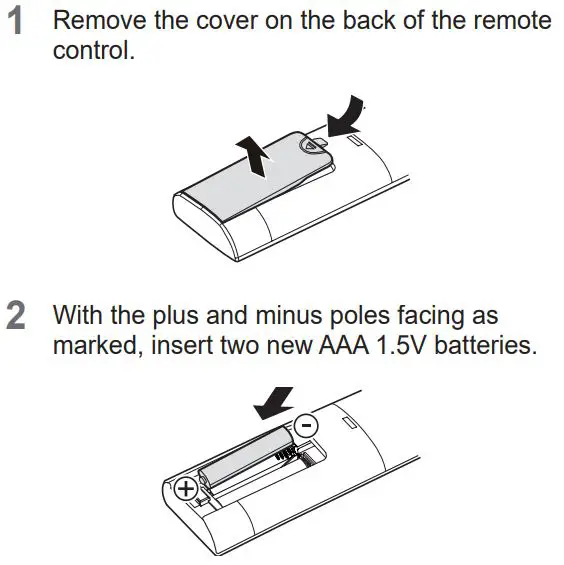 1 Remove the cover on the back of the remote control.

2 With the plus and minus poles facing as marked, insert two new AAA 1.5V batteries.

−

+