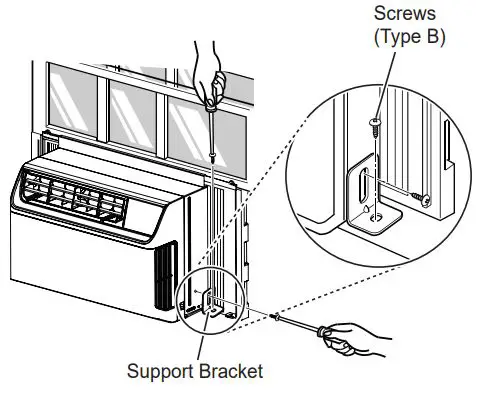 Screws
(Type B)

Support Bracket