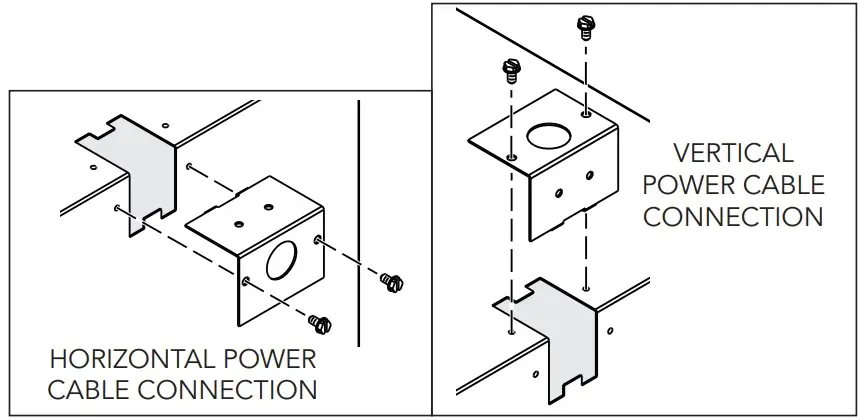 HORIZONTAL POWER CABLE CONNECTION

VERTICAL POWER CABLE CONNECTION