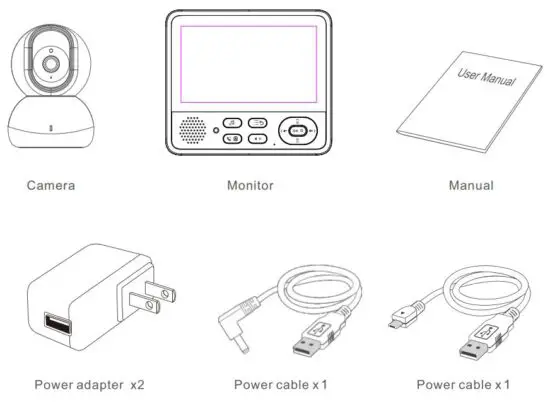 User Manual

Camera

Monitor

Manual

Power adapter x2

Power cable x1

Power cable x1