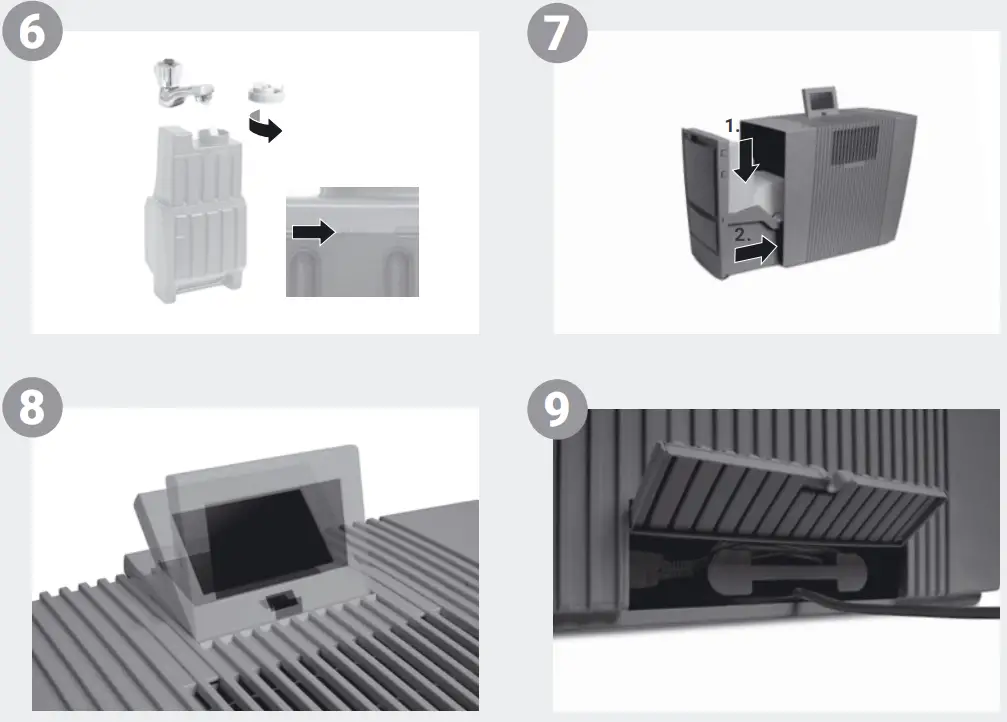 6

7

1.

2.

8

9