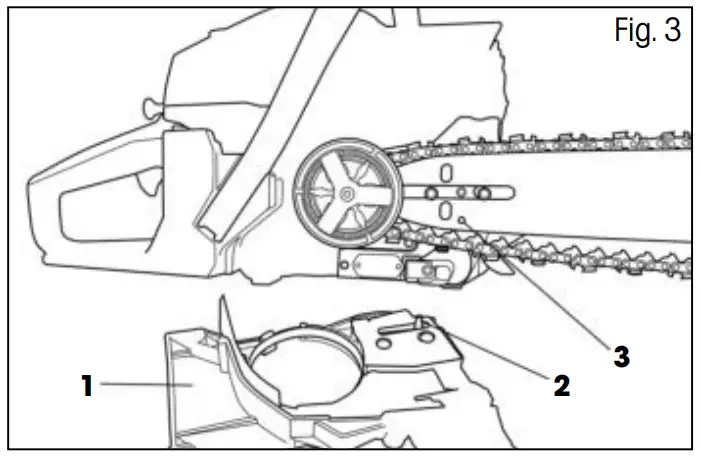 Fig. 3

3

2

1