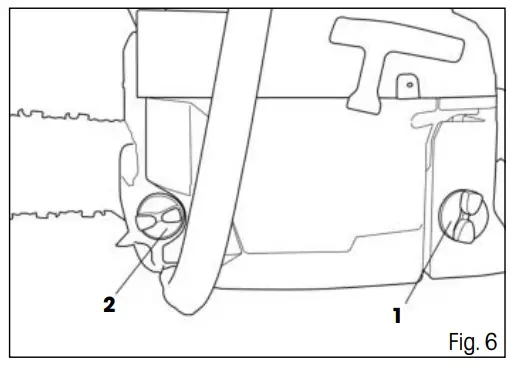 2

1

Fig. 6