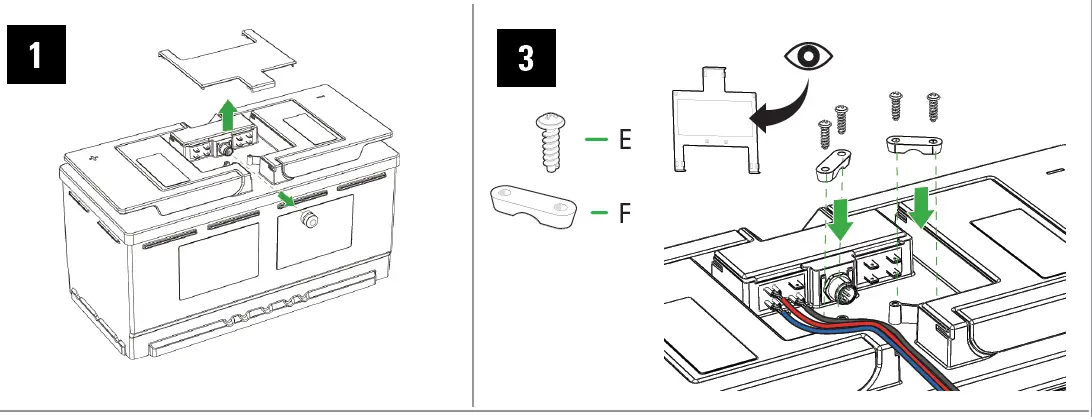 1

3

E

F