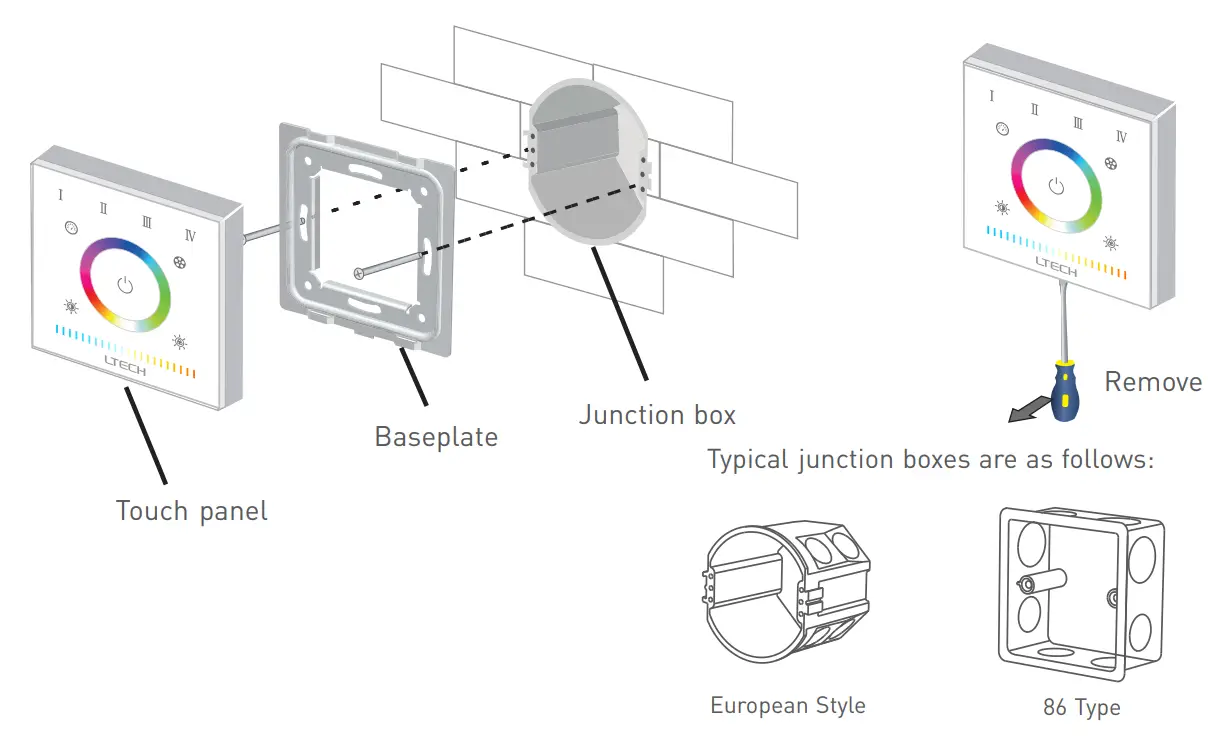 I
II
III
IV
LTECH
Touch panel
Baseplate
Junction box
I
II
III
IV
LTECH
Remove
Typical junction boxes are as follows:
European Style
86 Type