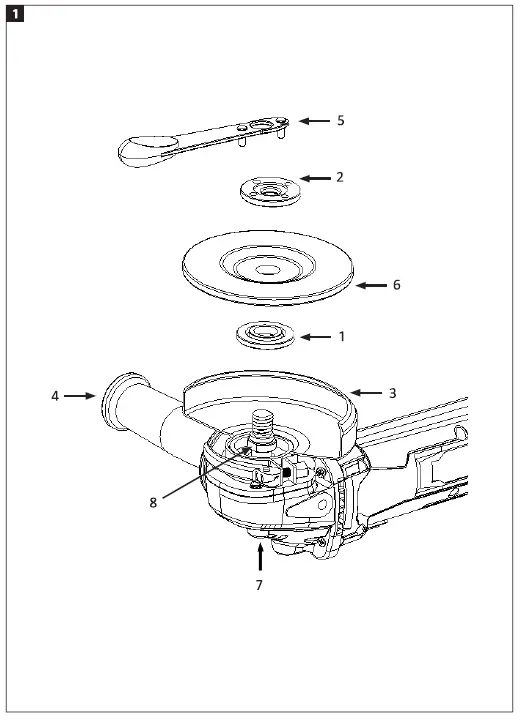 1

5

2

6

1

4

3

8

7