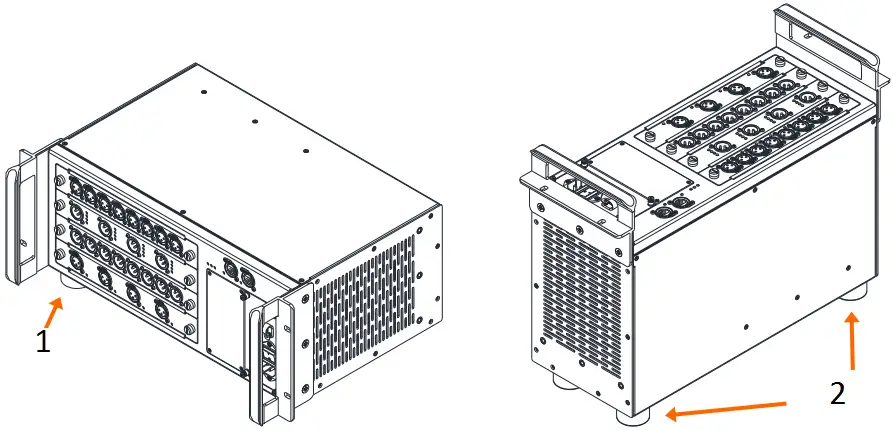 1

2