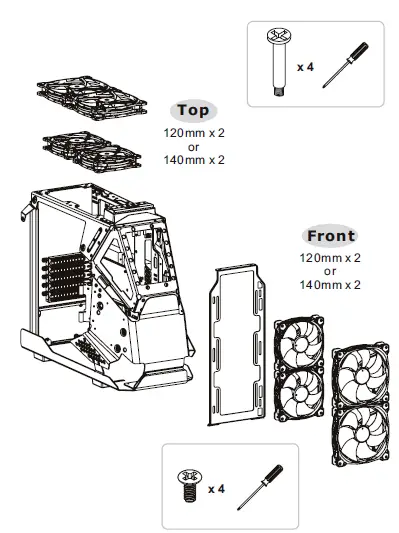 x 4

Top
120mm x 2
or
140mm x 2

Front
120mm x 2
or
140mm x 2

x 4