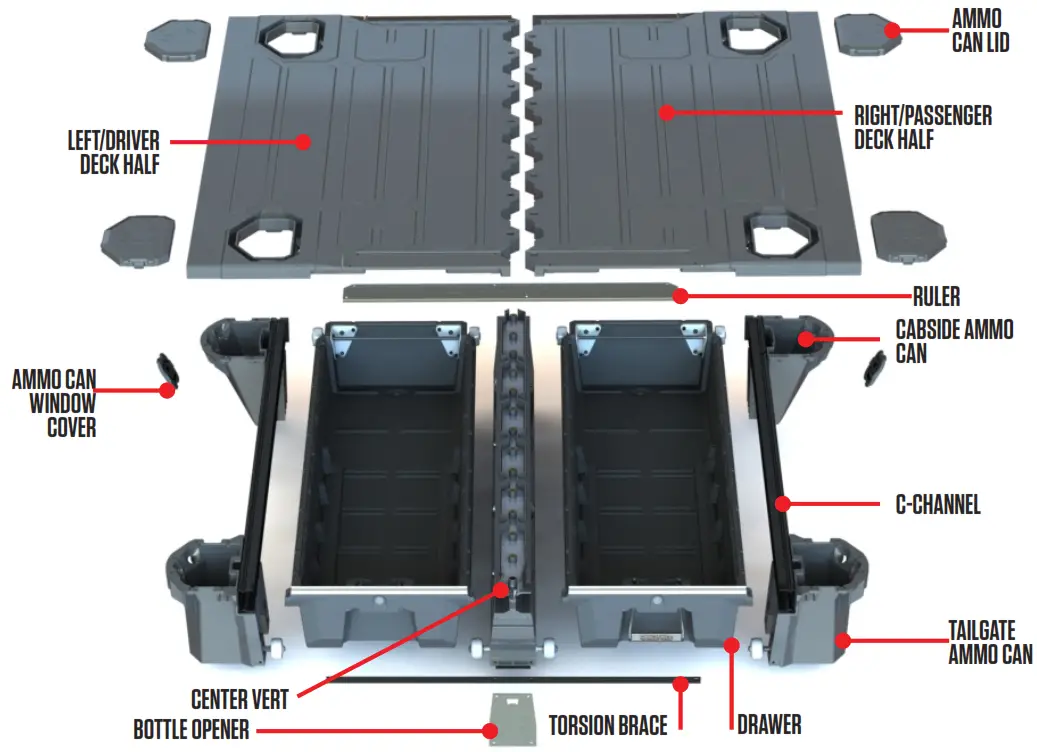 AMMO CAN LID

LEFT/DRIVER DECK HALF

RIGHT/PASSENGER DECK HALF

RULER

CABSIDE AMMO CAN

AMMO CAN WINDOW COVER

C-CHANNEL

TAILGATE AMMO CAN

CENTER VERT

BOTTLE OPENER

TORSION BRACE

DRAWER