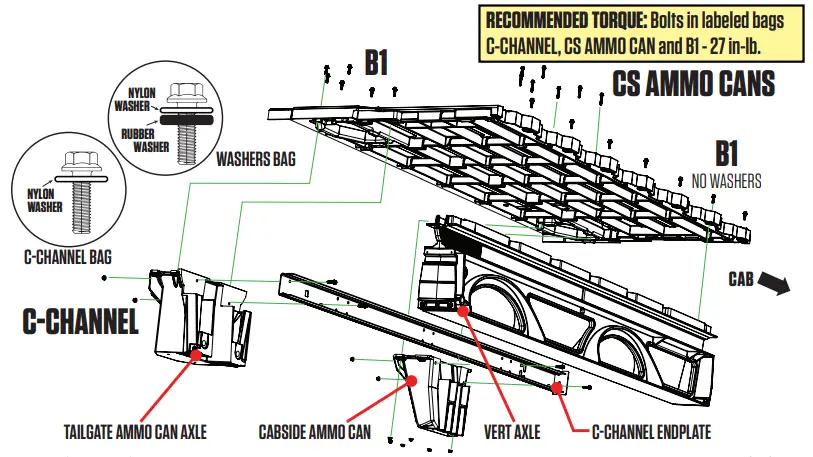 RECOMMENDED TORQUE: Bolts in labeled bags C-CHANNEL, CS AMMO CAN and B1 - 27 in-lb.

B1

CS AMMO CANS

NYLON WASHER

RUBBER WASHER

WASHERS BAG

NYLON WASHER

C-CHANNEL BAG

B1
NO WASHERS

CAB

C-CHANNEL

TAILGATE AMMO CAN AXLE

CABSIDE AMMO CAN

VERT AXLE

C-CHANNEL ENDPLATE