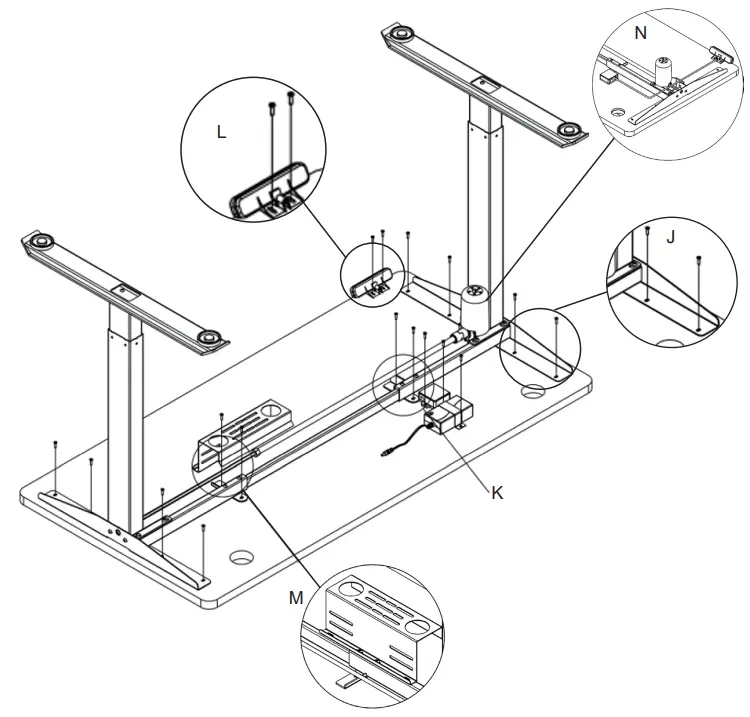 N
L
J
K
M