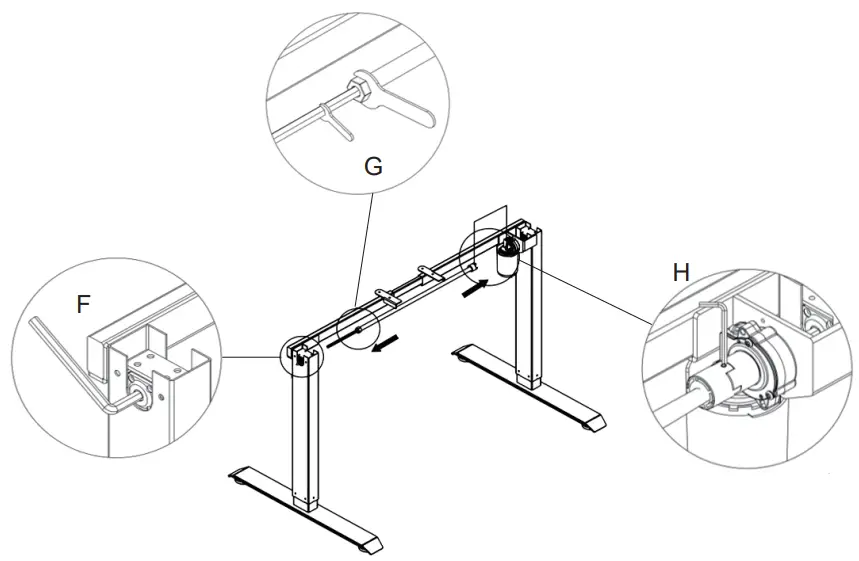 G

F

H