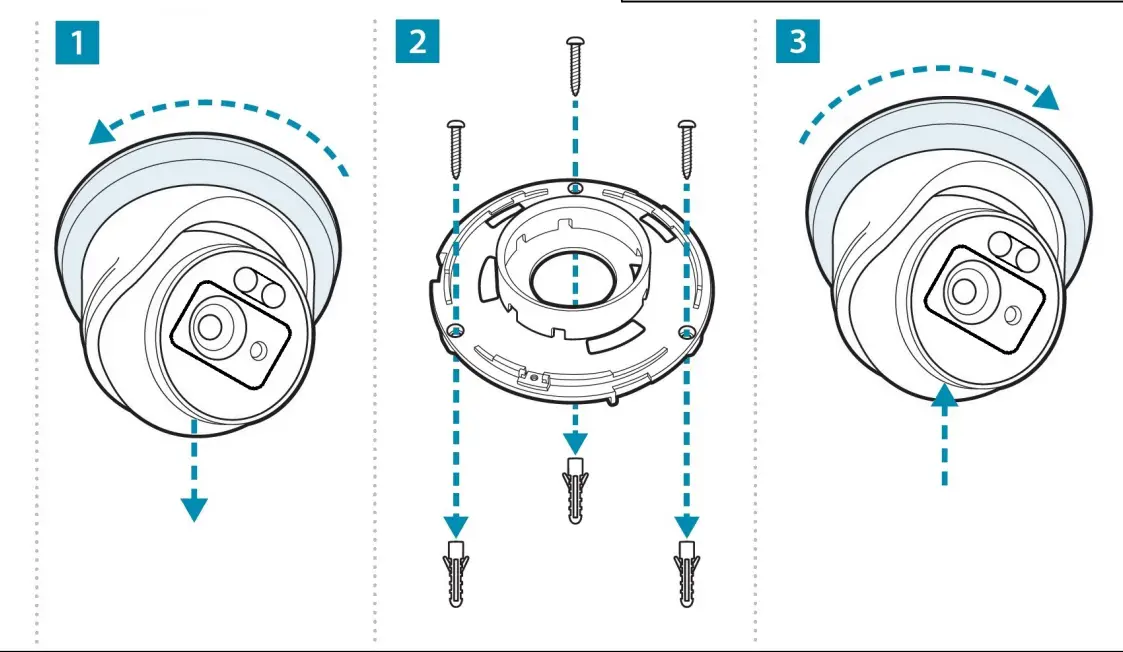 1

2

3