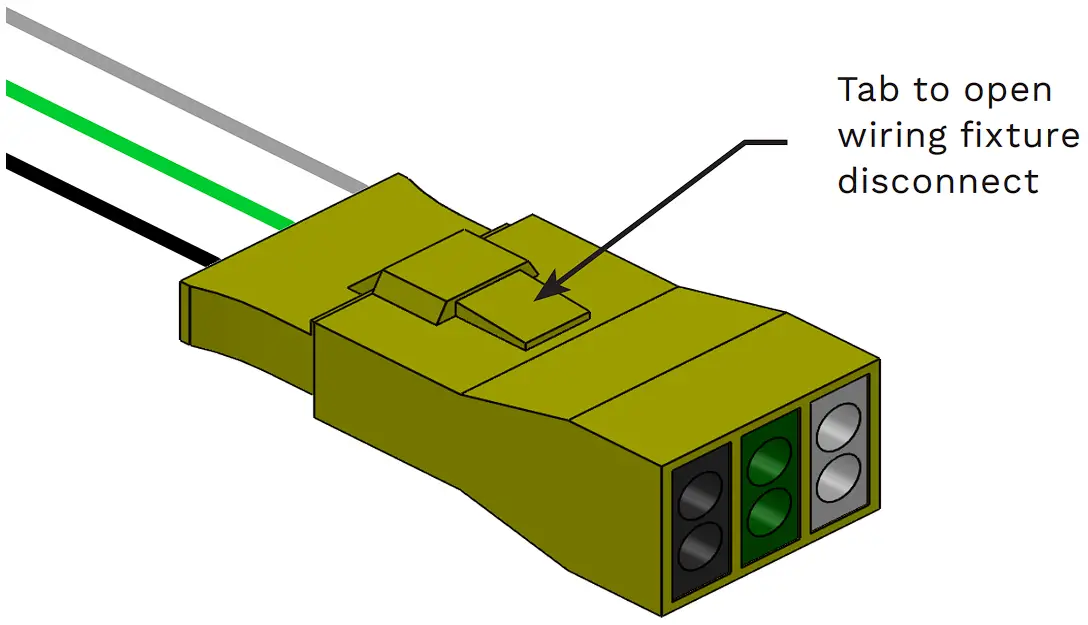 Tab to open wiring fixture disconnect