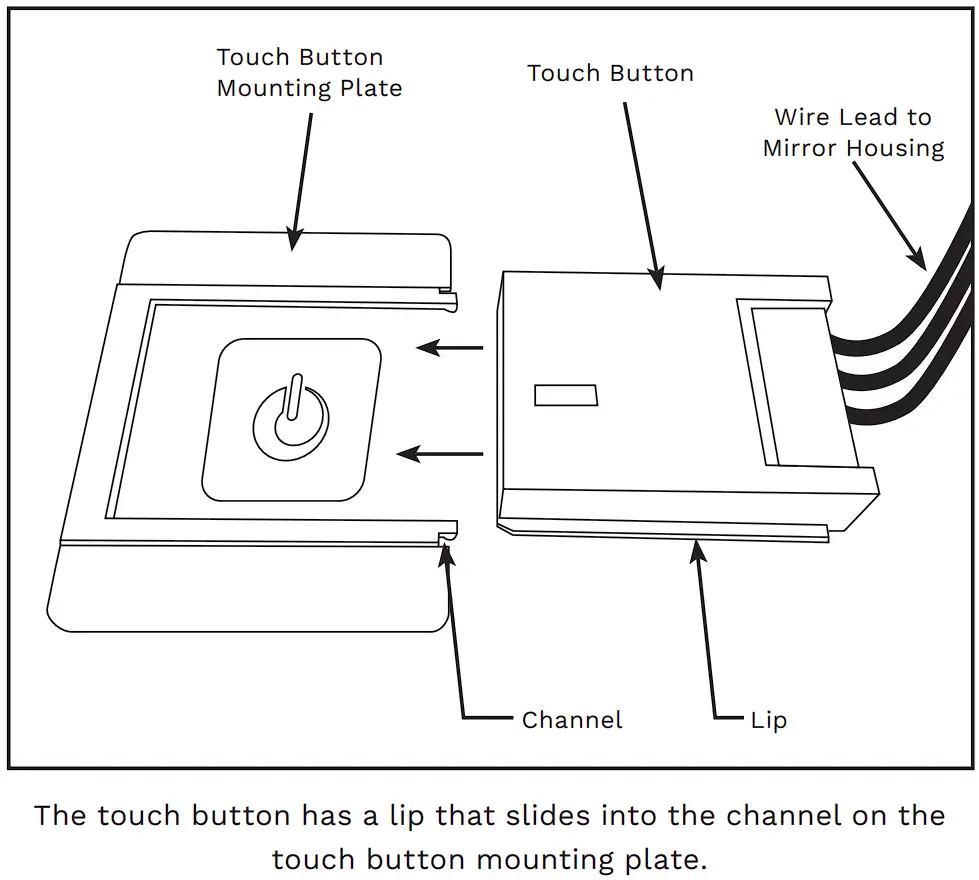 Touch Button Mounting Plate

Touch Button

Wire Lead to Mirror Housing

Channel

Lip

The touch button has a lip that slides into the channel on the touch button mounting plate.