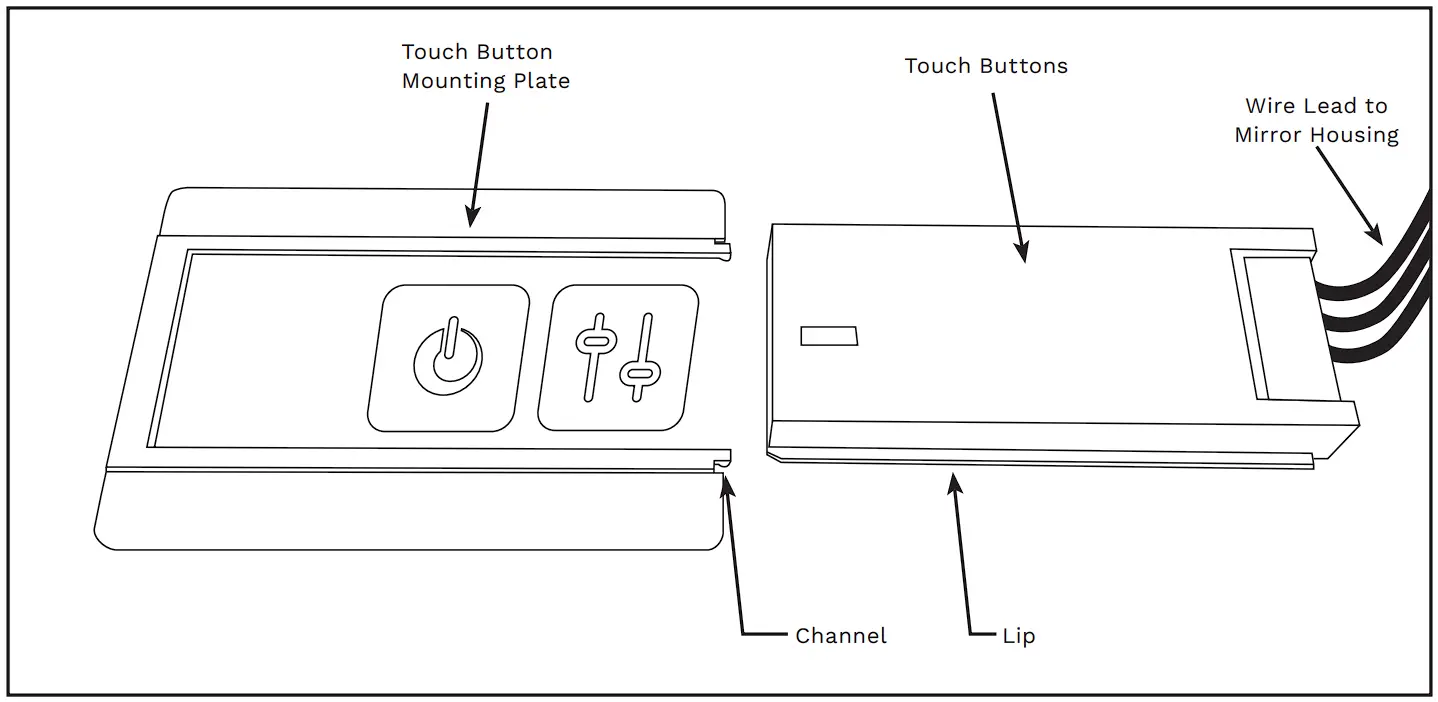 Touch Button Mounting Plate

Touch Buttons

Wire Lead to Mirror Housing

Channel

Lip