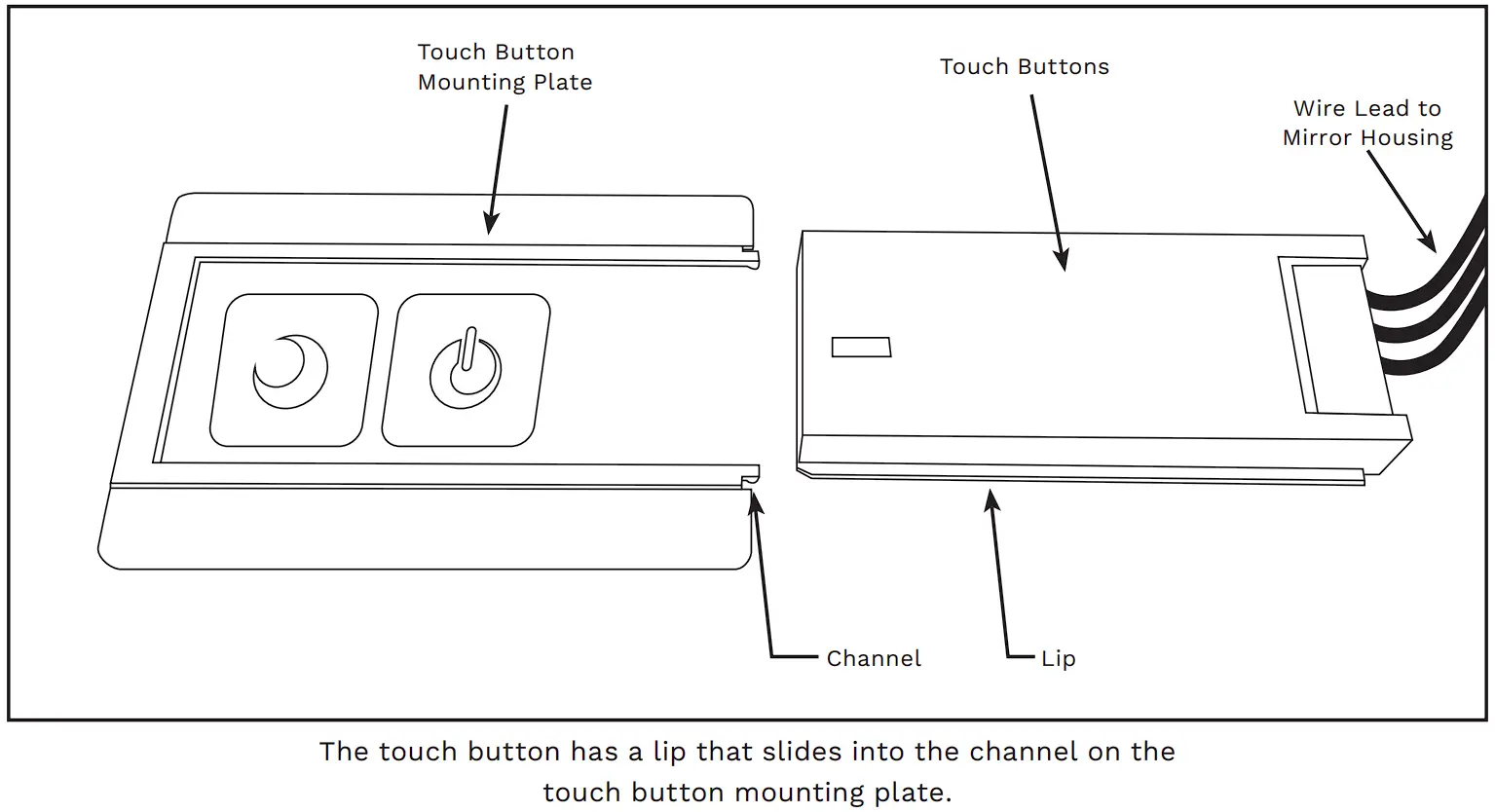 Touch Button Mounting Plate

Touch Buttons

Wire Lead to Mirror Housing

Channel

Lip

The touch button has a lip that slides into the channel on the touch button mounting plate.