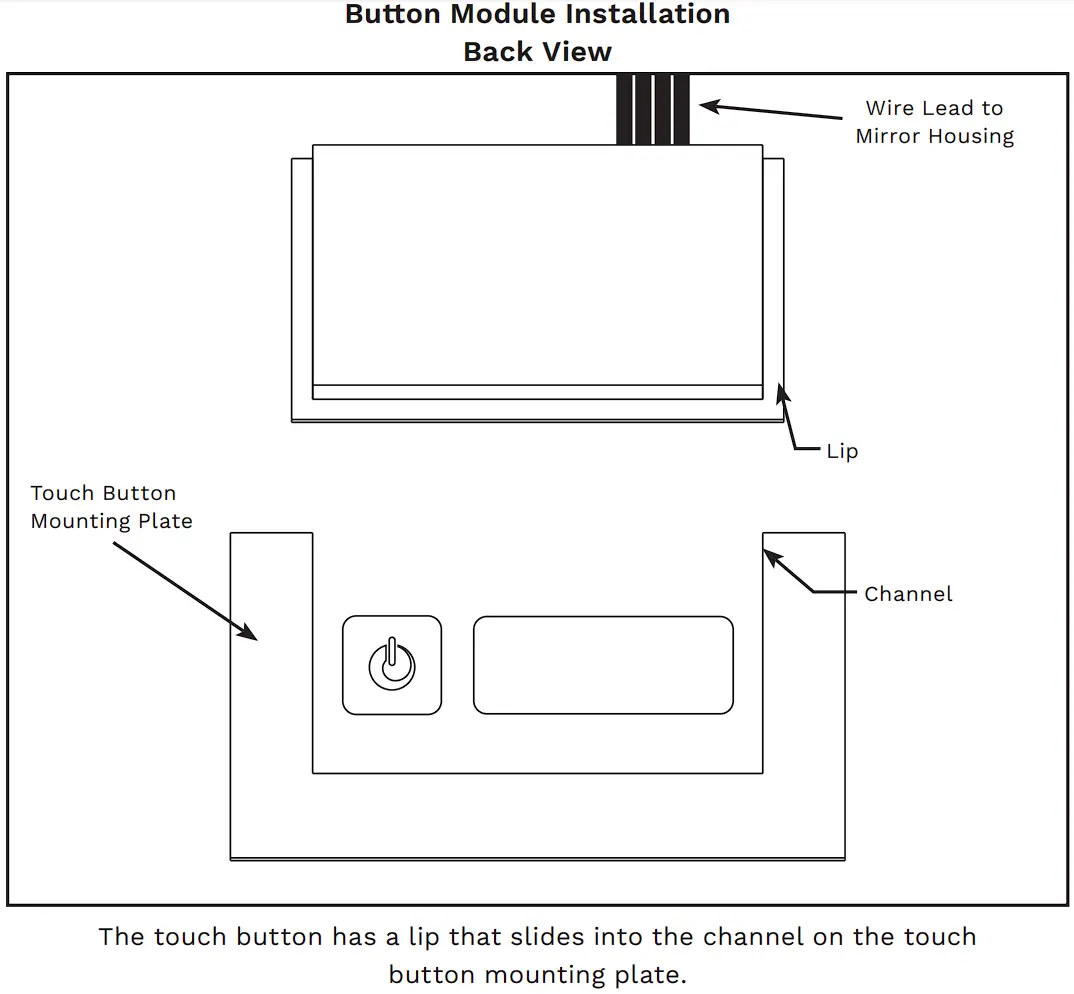 Button Module Installation
Back View

Wire Lead to Mirror Housing

Lip

Touch Button Mounting Plate

Channel

The touch button has a lip that slides into the channel on the touch button mounting plate.