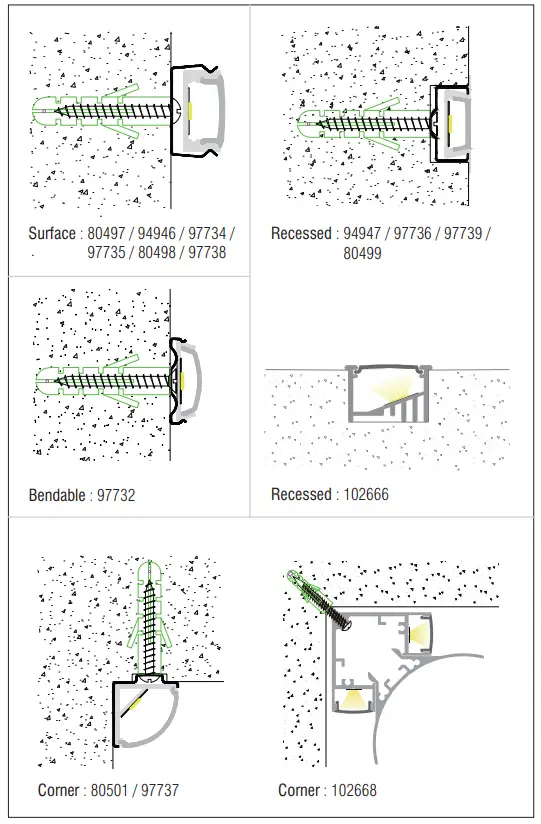 Surface : 80497 / 94946 / 97734 / 97735 / 80498 / 97738

Recessed : 94947 / 97736 / 97739 / 80499

Bendable : 97732

Recessed : 102666

Corner : 80501 / 97737

Corner : 102668