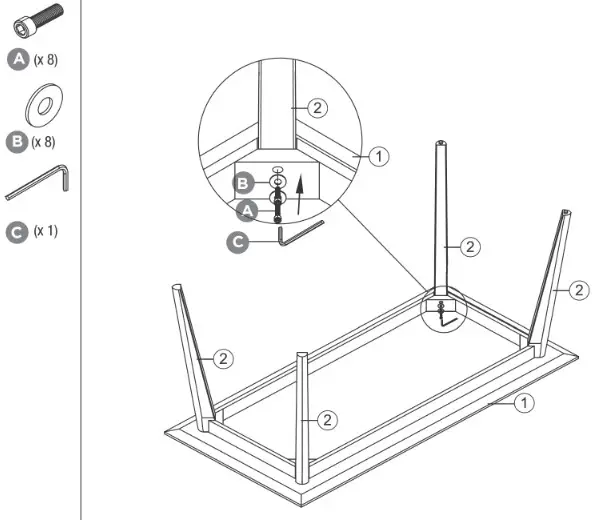 A (x 8)

B (x 8)

C (x 1)

2

1

B

A

C

2

2

2

2

1