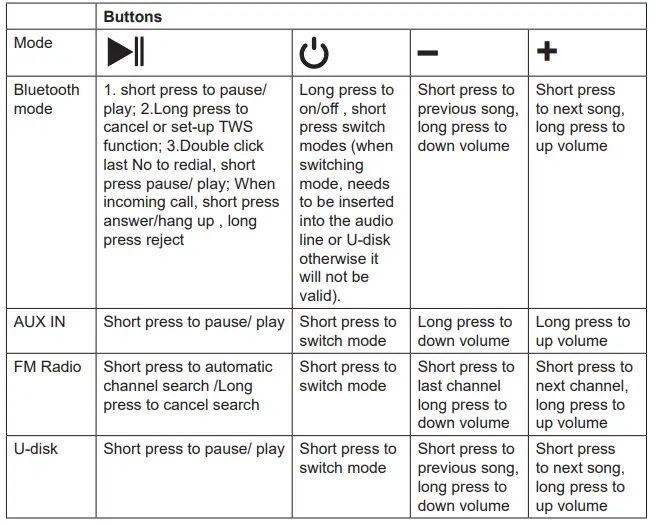 | | Buttons | | | |
|---|---|---|---|---|
| Mode | ▶‖ | ⏻ | − | + |
| Bluetooth mode | 1. short press to pause/ play; 2.Long press to cancel or set-up TWS function; 3.Double click last No to redial, short press pause/ play; When incoming call, short press answer/hang up , long press reject | Long press to on/off , short press switch modes (when switching mode, needs to be inserted into the audio line or U-disk otherwise it will not be valid). | Short press to previous song, long press to down volume | Short press to next song, long press to up volume |
| AUX IN | Short press to pause/ play | Short press to switch mode | Long press to down volume | Long press to up volume |
| FM Radio | Short press to automatic channel search /Long press to cancel search | Short press to switch mode | Short press to last channel long press to down volume | Short press to next channel, long press to up volume |
| U-disk | Short press to pause/ play | Short press to switch mode | Short press to previous song, long press to down volume | Short press to next song, long press to up volume |