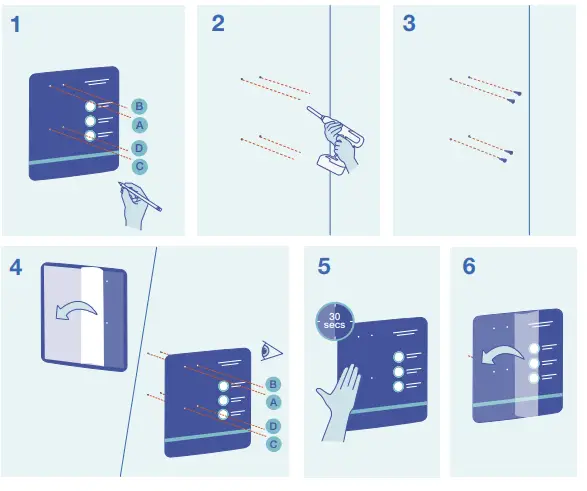 1

B
A
D
C

2

3

4

B
A
D
C

5

30 secs

6